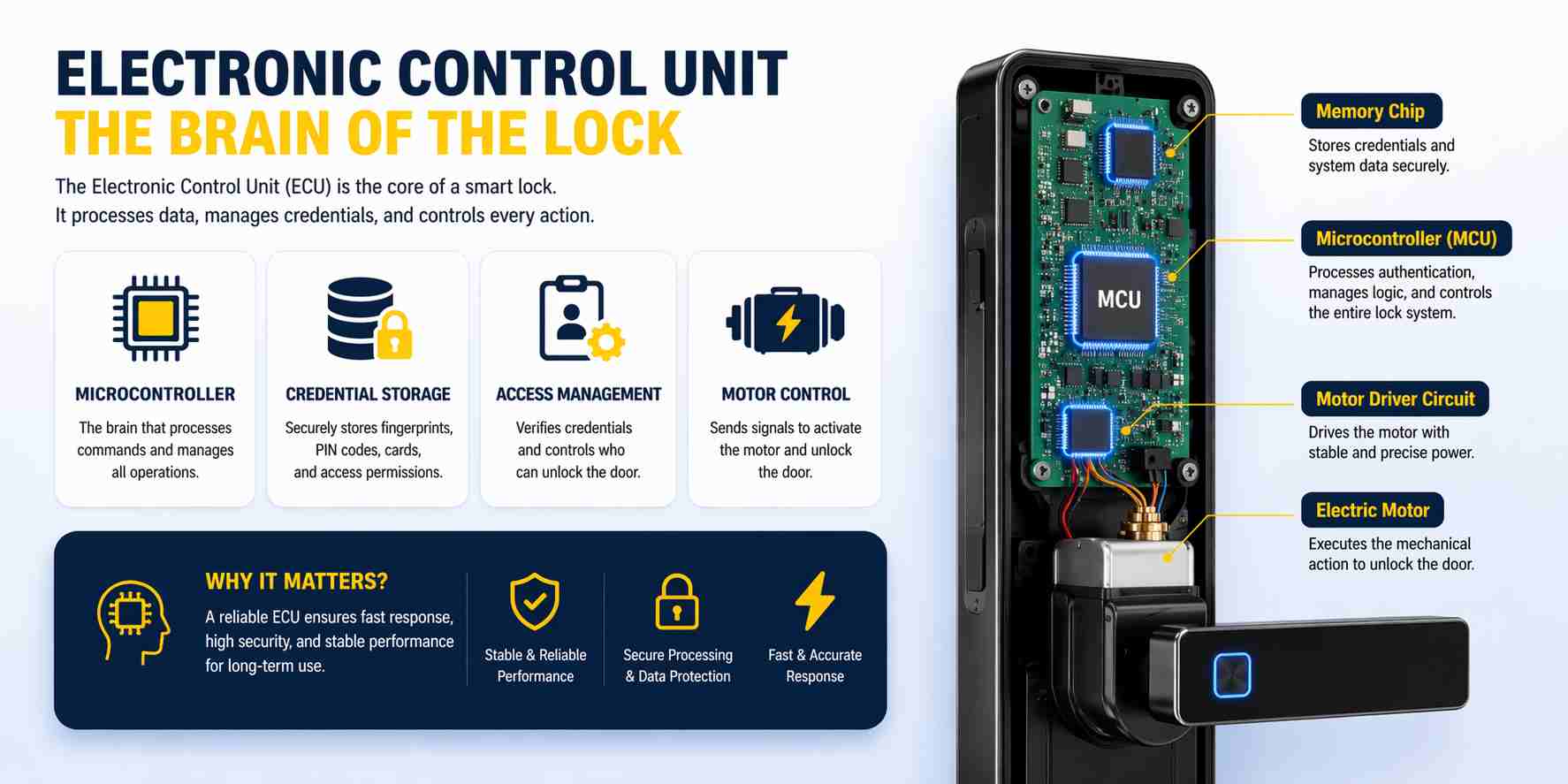 ELECTRONIC CONTROL UNIT
THE BRAIN OF THE LOCK

The Electronic Control Unit (ECU) is the core of a smart lock. It processes data, manages credentials, and controls every action.

MICROCONTROLLER
The brain that processes commands and manages all operations.

CREDENTIAL STORAGE
Securely stores fingerprints, PIN codes, cards, and access permissions.

ACCESS MANAGEMENT
Verifies credentials and controls who can unlock the door.

MOTOR CONTROL
Sends signals to activate the motor and unlock the door.

WHY IT MATTERS?
A reliable ECU ensures fast response, high security, and stable performance for long-term use.

Stable & Reliable Performance

Secure Processing & Data Protection

Fast & Accurate Response

MCU

Memory Chip
Stores credentials and system data securely.

Microcontroller (MCU)
Processes authentication, manages logic, and controls the entire lock system.

Motor Driver Circuit
Drives the motor with stable and precise power.

Electric Motor
Executes the mechanical action to unlock the door.